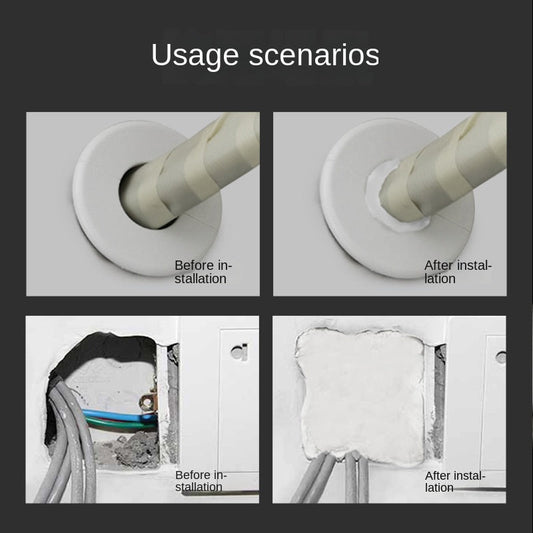 Usage scenarios

Before installation

After installation

Before installation

After installation