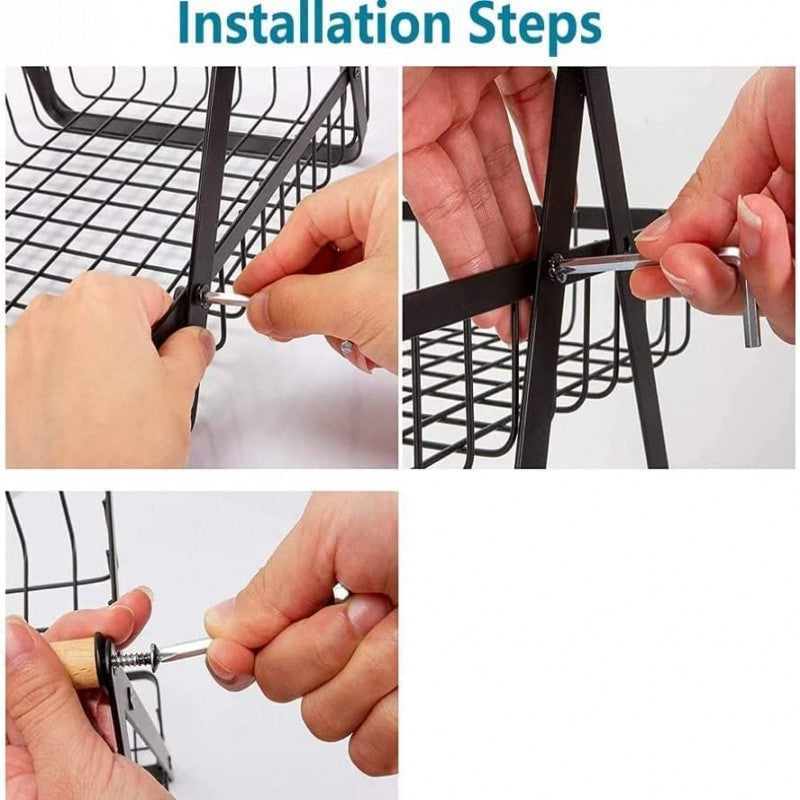 Installation Steps