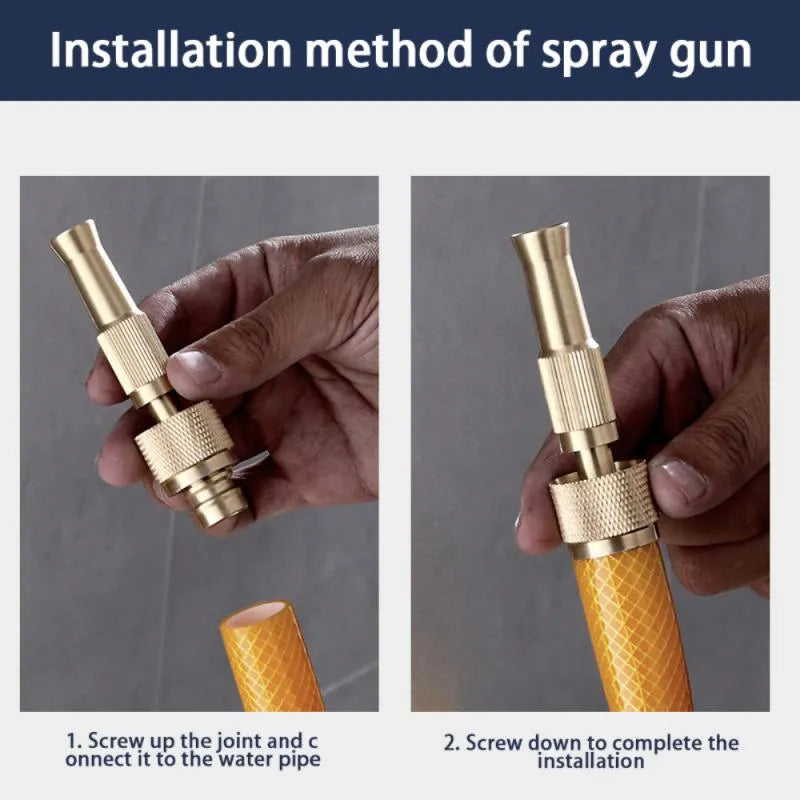 Installation method of spray gun

1. Screw up the joint and c onnect it to the water pipe

2. Screw down to complete the installation